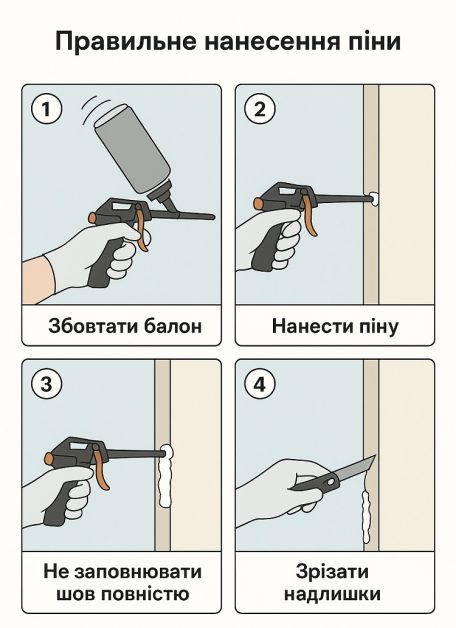 Правильне нанесення піни

1

Збовтати балон

2

Нанести піну

3

Не заповнювати шов повністю

4

Зрізати надлишки